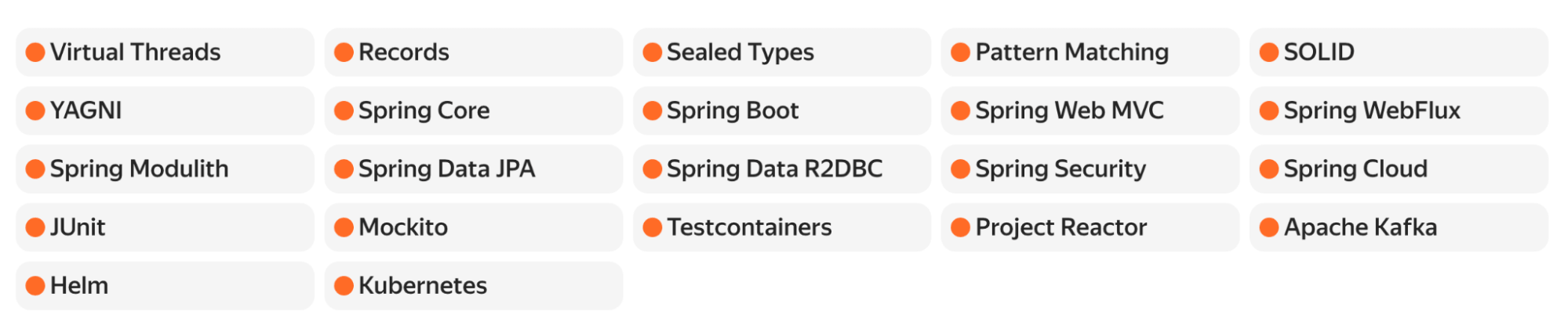 • Virtual Threads

• Records

• Sealed Types

• Pattern Matching

• SOLID

• YAGNI

• Spring Core

• Spring Boot

• Spring Web MVC

• Spring WebFlux

• Spring Modulith

• Spring Data JPA

• Spring Data R2DBC

• Spring Security

• Spring Cloud

• JUnit

• Mockito

• Testcontainers

• Project Reactor

• Apache Kafka

• Helm

• Kubernetes